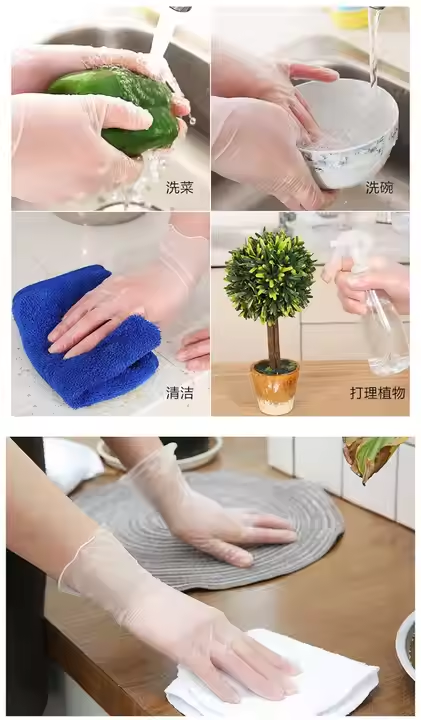 洗菜

洗碗

清洁

打理植物